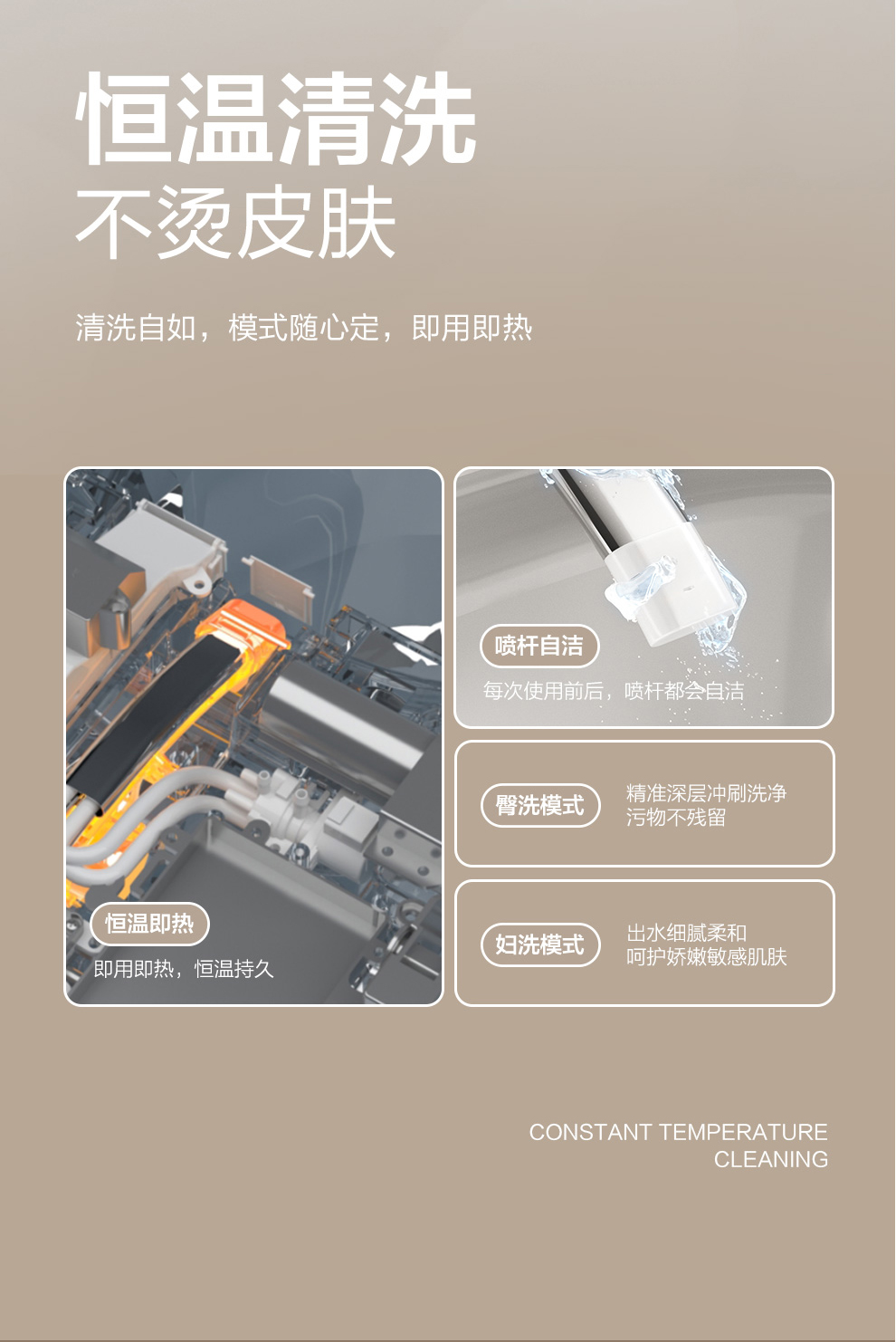 恒温清洗
不烫皮肤

清洗自如，模式随心定，即用即热

恒温即热

即用即热，恒温持久

喷杆自洁

每次使用前后，喷杆都会自洁

臀洗模式

精准深层冲刷洗净
污物不残留

妇洗模式

出水细腻柔和
呵护娇嫩敏感肌肤

CONSTANT TEMPERATURE
CLEANING