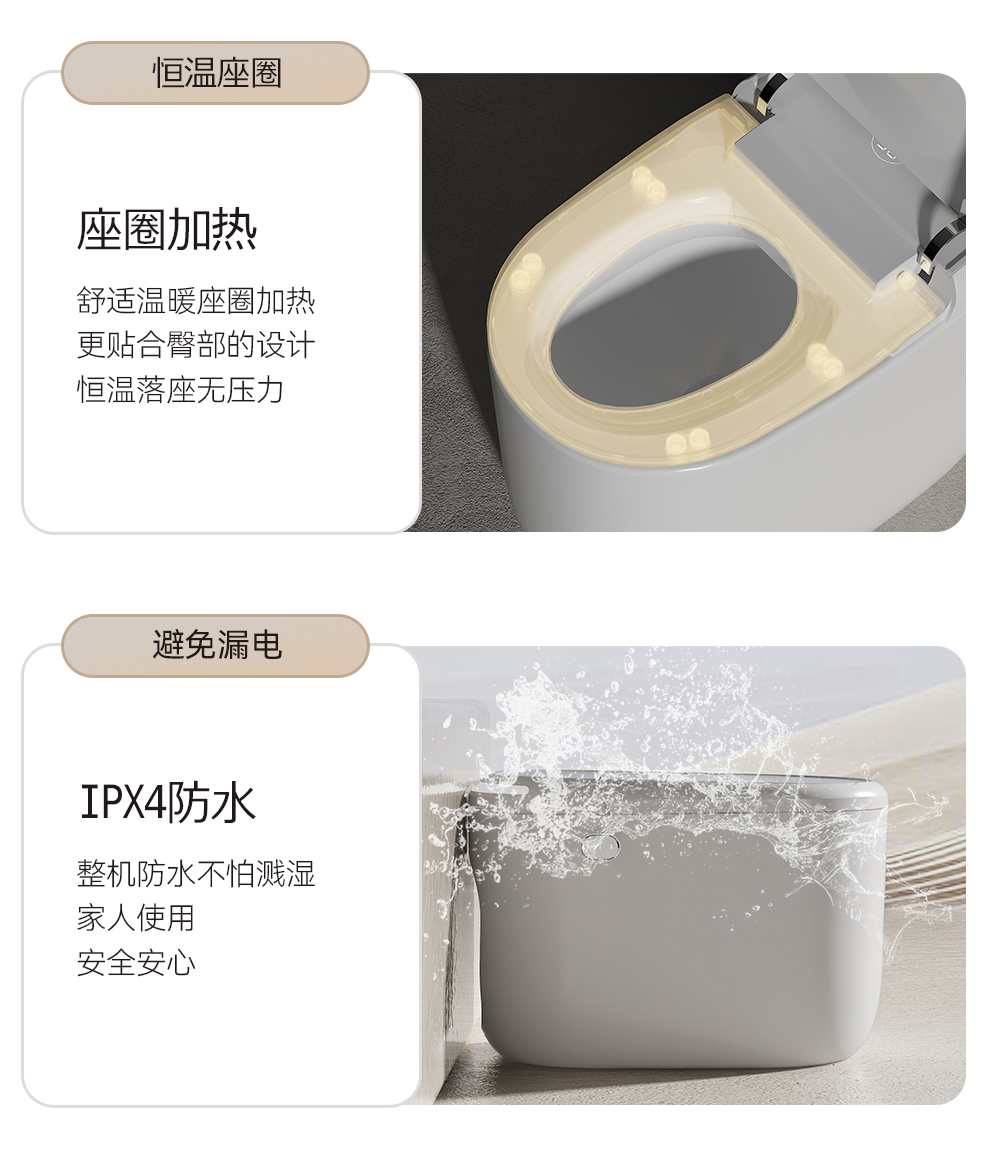 恒温座圈

座圈加热

舒适温暖座圈加热
更贴合臀部的设计
恒温落座无压力

避免漏电

IPX4防水

整机防水不怕溅湿
家人使用
安全安心