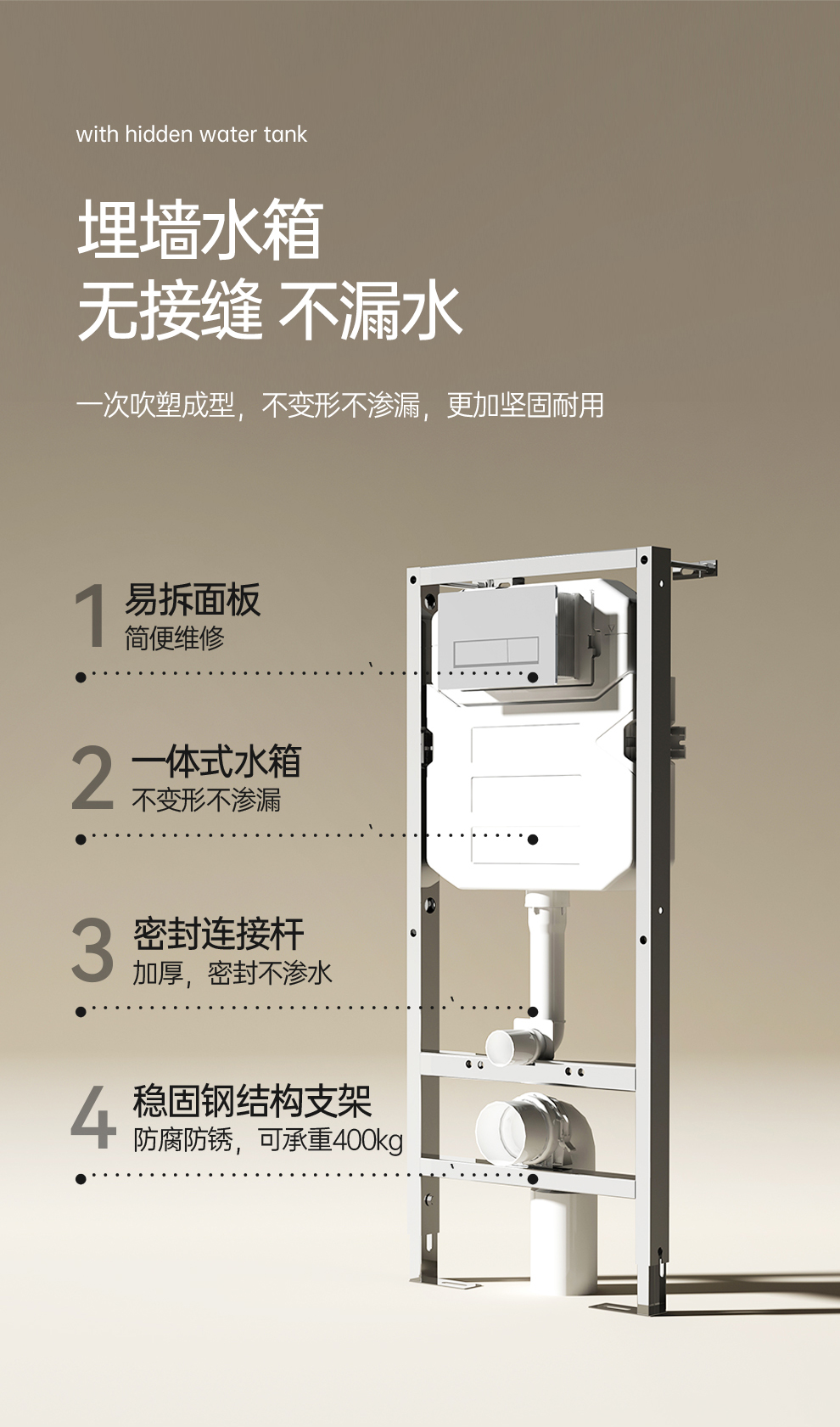 with hidden water tank

埋墙水箱
无接缝 不漏水

一次吹塑成型，不变形不渗漏，更加坚固耐用

1 易拆面板
简便维修

2 一体式水箱
不变形不渗漏

3 密封连接杆
加厚，密封不渗水

4 稳固钢结构支架
防腐防锈，可承重400kg