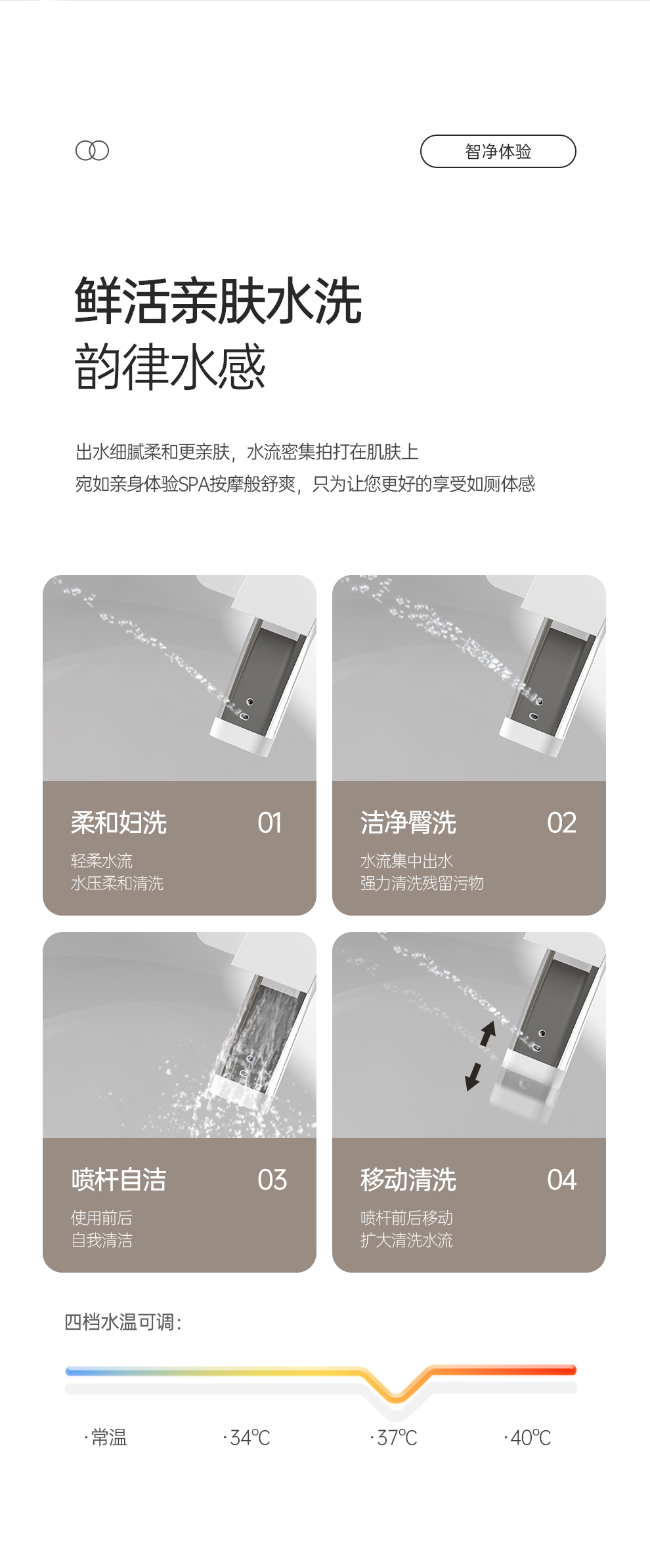 智净体验

鲜活亲肤水洗
韵律水感

出水细腻柔和更亲肤，水流密集拍打在肌肤上
宛如亲身体验SPA按摩般舒爽，只为让您更好的享受如厕体感

柔和妇洗 01
轻柔水流
水压柔和清洗

洁净臀洗 02
水流集中出水
强力清洗残留污物

喷杆自洁 03
使用前后
自我清洁

移动清洗 04
喷杆前后移动
扩大清洗水流

四档水温可调：

·常温 ·34℃ ·37℃ ·40℃