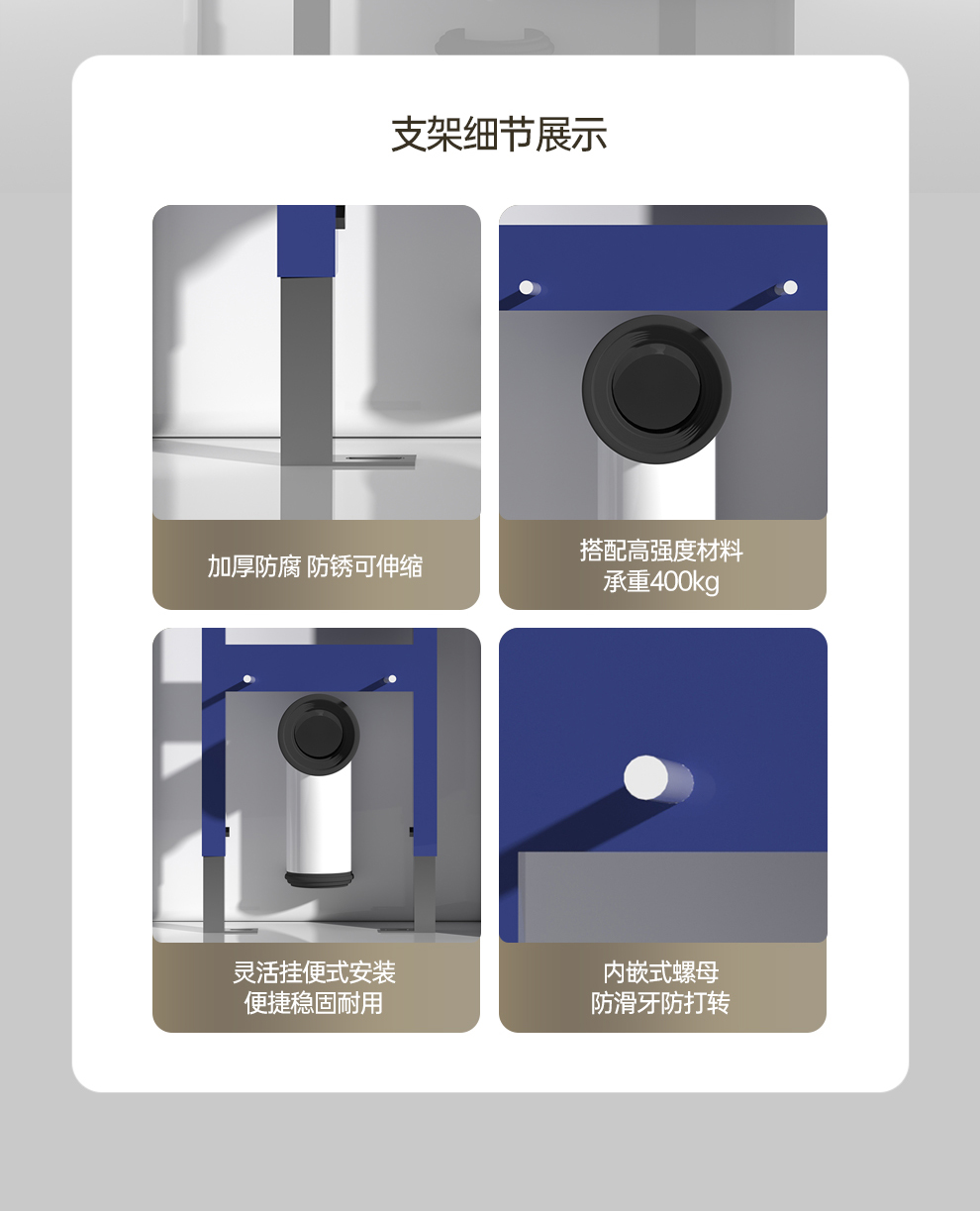 支架细节展示

加厚防腐 防锈可伸缩

搭配高强度材料
承重400kg

灵活挂便式安装
便捷稳固耐用

内嵌式螺母
防滑牙防打转