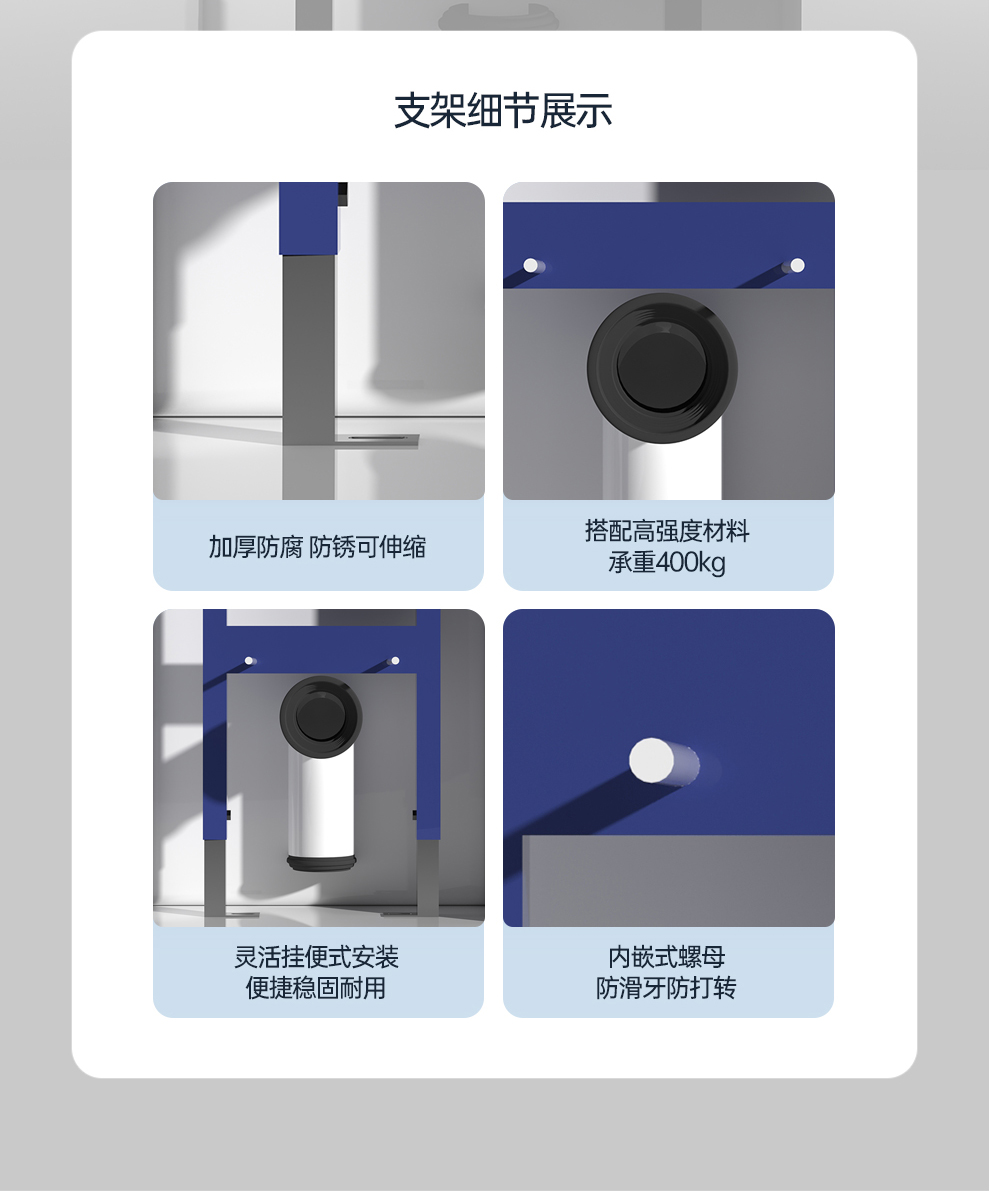 支架细节展示

加厚防腐 防锈可伸缩

搭配高强度材料
承重400kg

灵活挂便式安装
便捷稳固耐用

内嵌式螺母
防滑牙防打转