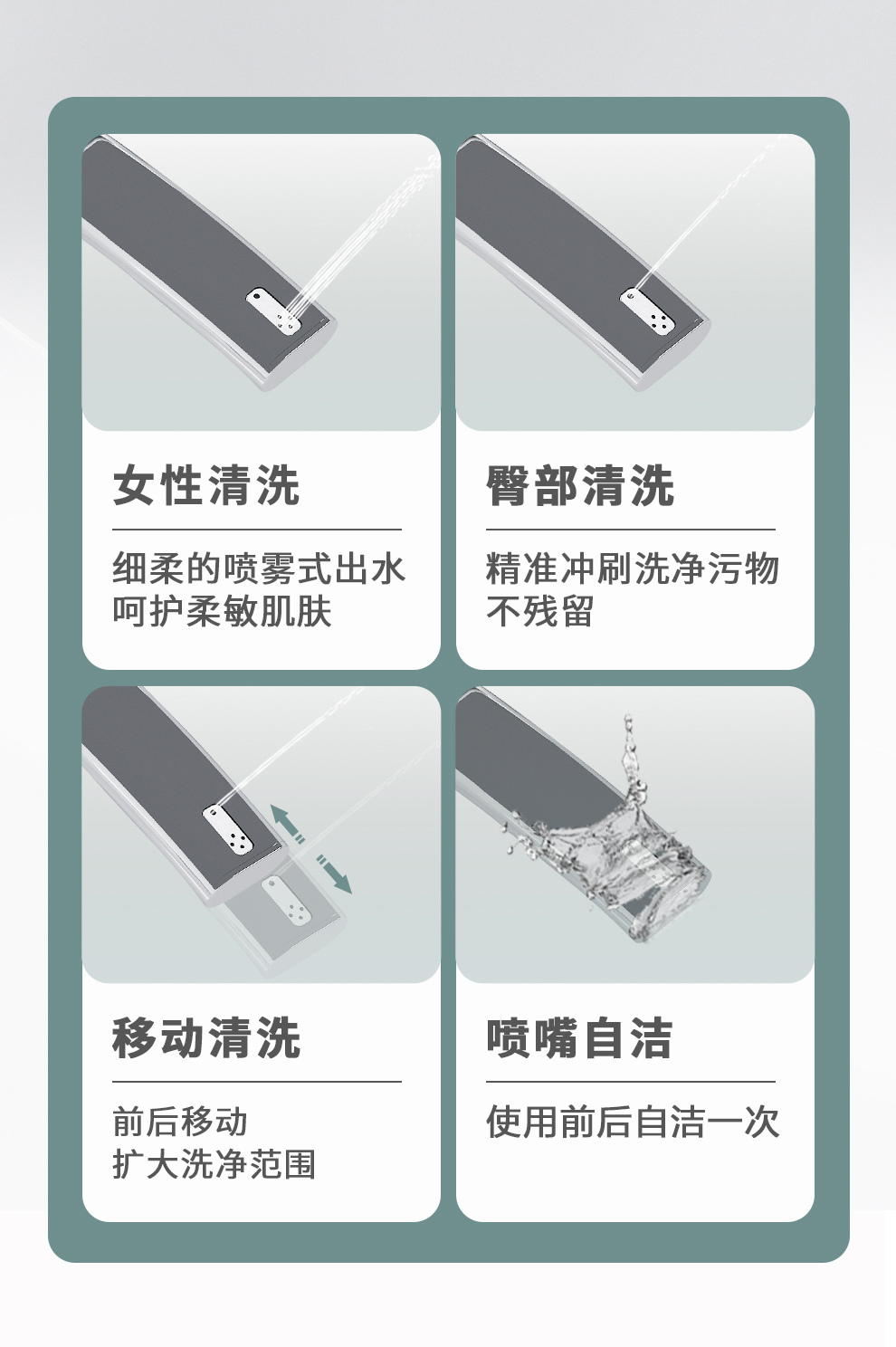 女性清洗

细柔的喷雾式出水
呵护柔敏肌肤

臀部清洗

精准冲刷洗净污物
不残留

移动清洗

前后移动
扩大洗净范围

喷嘴自洁

使用前后自洁一次