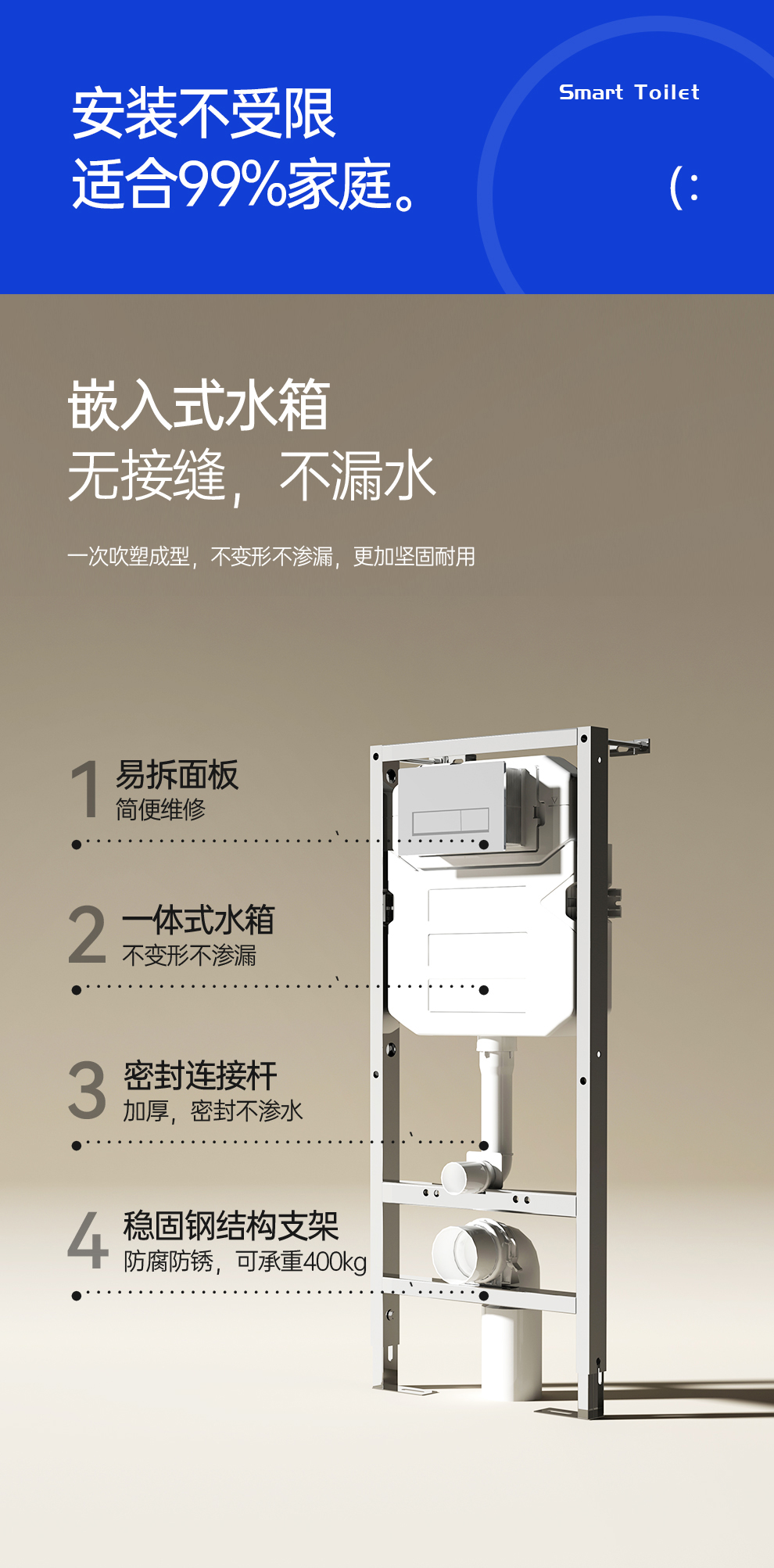 安装不受限
适合99%家庭。

Smart Toilet

(:

嵌入式水箱
无接缝，不漏水

一次吹塑成型，不变形不渗漏，更加坚固耐用

1 易拆面板
简便维修

2 一体式水箱
不变形不渗漏

3 密封连接杆
加厚，密封不渗水

4 稳固钢结构支架
防腐防锈，可承重400kg